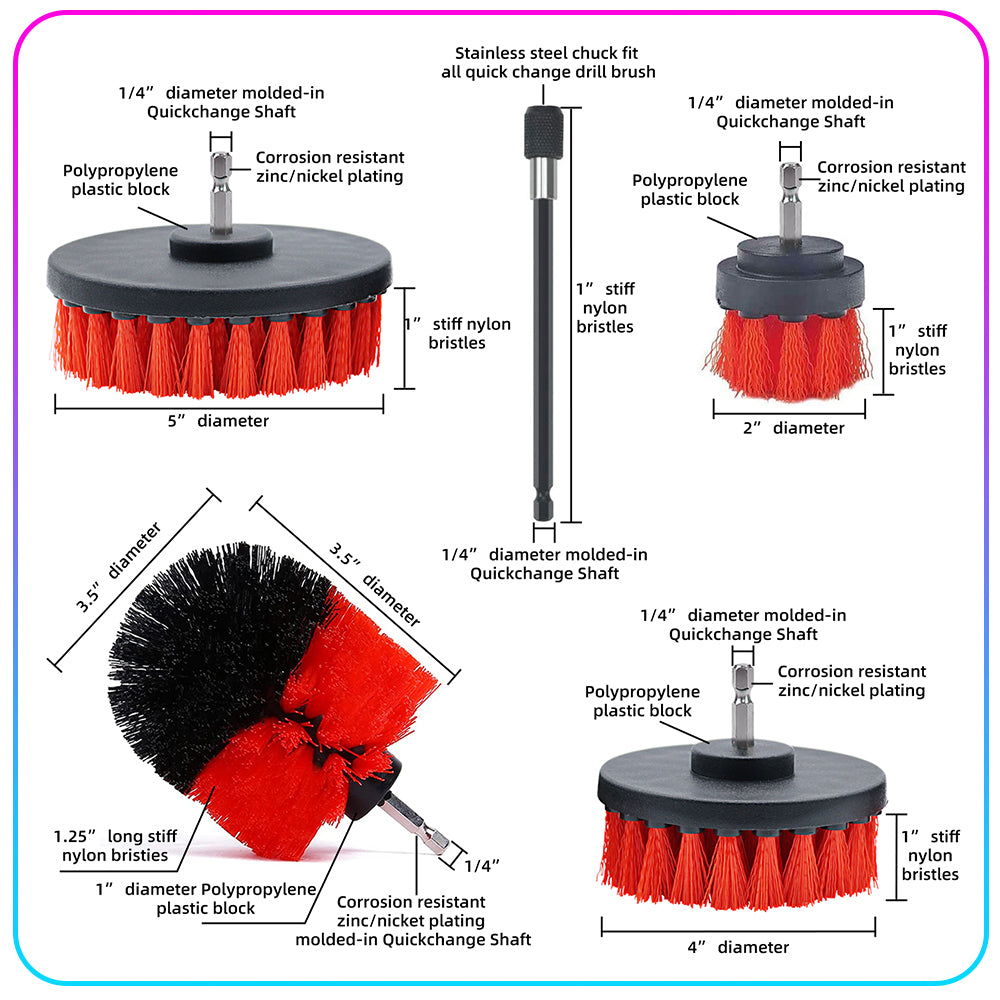 1/4” diameter molded-in Quickchange Shaft

Polypropylene plastic block

Corrosion resistant zinc/nickel plating

1” stiff nylon bristles

5” diameter

Stainless steel chuck fit all quick change drill brush

1” stiff nylon bristles

1/4” diameter molded-in Quickchange Shaft

1/4” diameter molded-in Quickchange Shaft

Polypropylene plastic block

Corrosion resistant zinc/nickel plating

1” stiff nylon bristles

2” diameter

3.5” diameter

3.5” diameter

1.25” long stiff nylon bristies

1” diameter Polypropylene plastic block

1/4”

Corrosion resistant zinc/nicket plating molded-in Quickchange Shaft

1/4” diameter molded-in Quickchange Shaft

Polypropylene plastic block

Corrosion resistant zinc/nickel plating

1” stiff nylon bristles

4” diameter