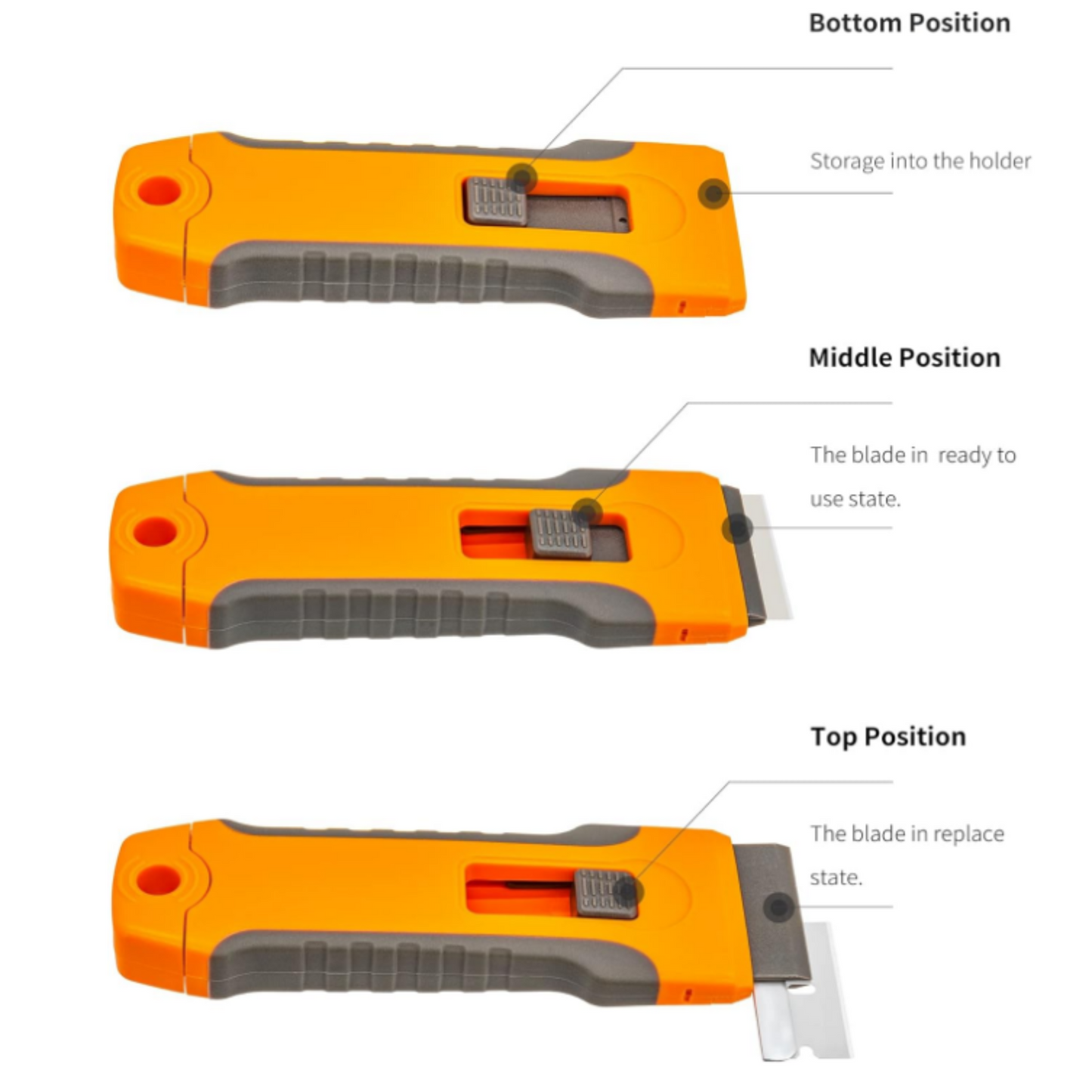 Bottom Position

Storage into the holder

Middle Position

The blade in  ready to use state.

Top Position

The blade in replace state.